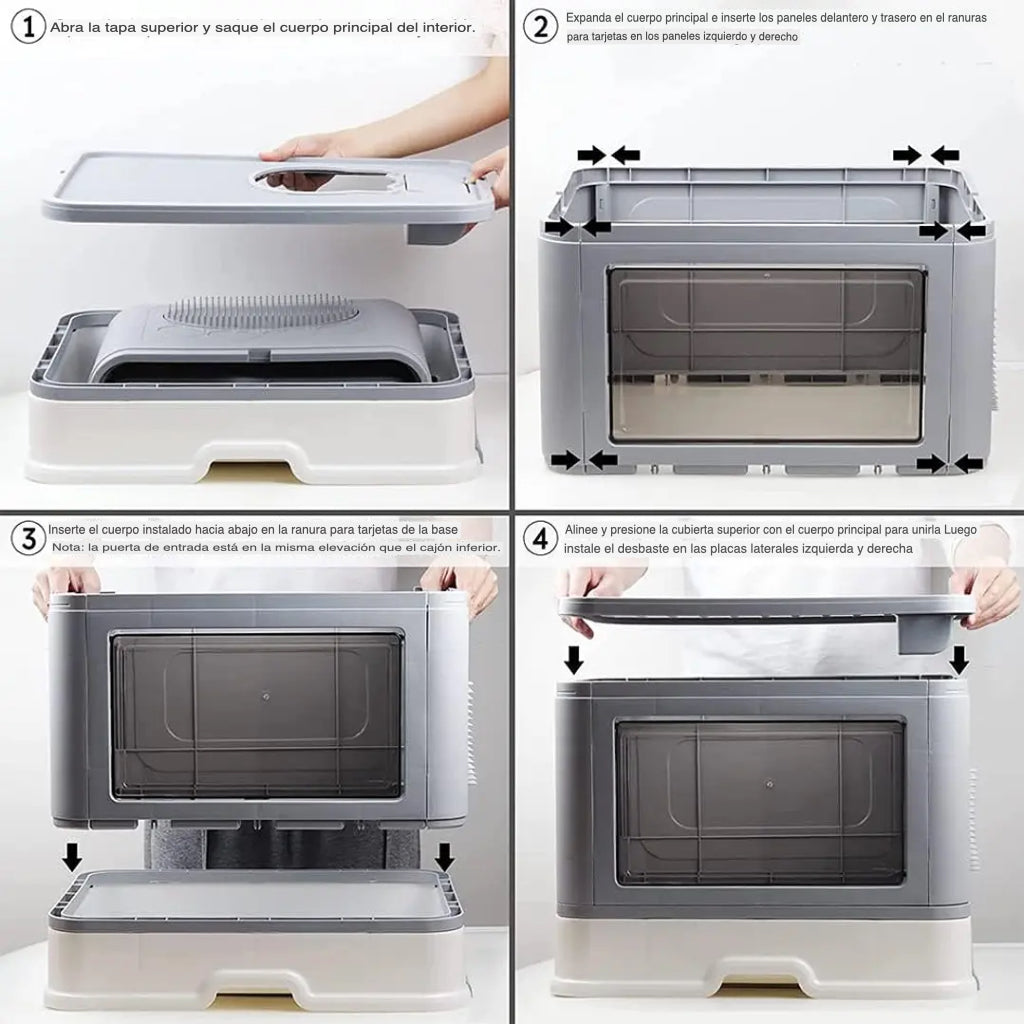 1 Abra la tapa superior y saque el cuerpo principal del interior.

2 Expanda el cuerpo principal e inserte los paneles delantero y trasero en el ranuras para tarjetas en los paneles izquierdo y derecho

3 Inserte el cuerpo instalado hacia abajo en la ranura para tarjetas de la base
Nota: la puerta de entrada está en la misma elevación que el cajón inferior.

4 Alinee y presione la cubierta superior con el cuerpo principal para unirla Luego instale el desbaste en las placas laterales izquierda y derecha