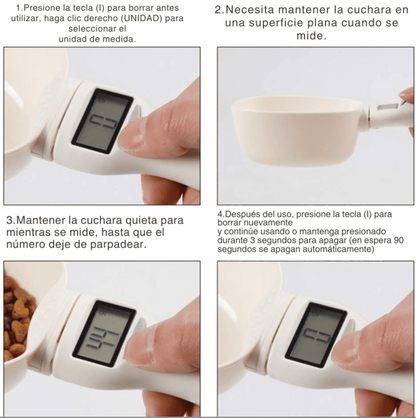 1.Presione la tecla (I) para borrar antes utilizar, haga clic derecho (UNIDAD) para seleccionar el unidad de medida.

2.Necesita mantener la cuchara en una superficie plana cuando se mide.

3.Mantener la cuchara quieta para mientras se mide, hasta que el número deje de parpadear.

4.Después del uso, presione la tecla (I) para borrar nuevamente
y continúe usando o mantenga presionado durante 3 segundos para apagar (en espera 90 segundos se apagan automáticamente)