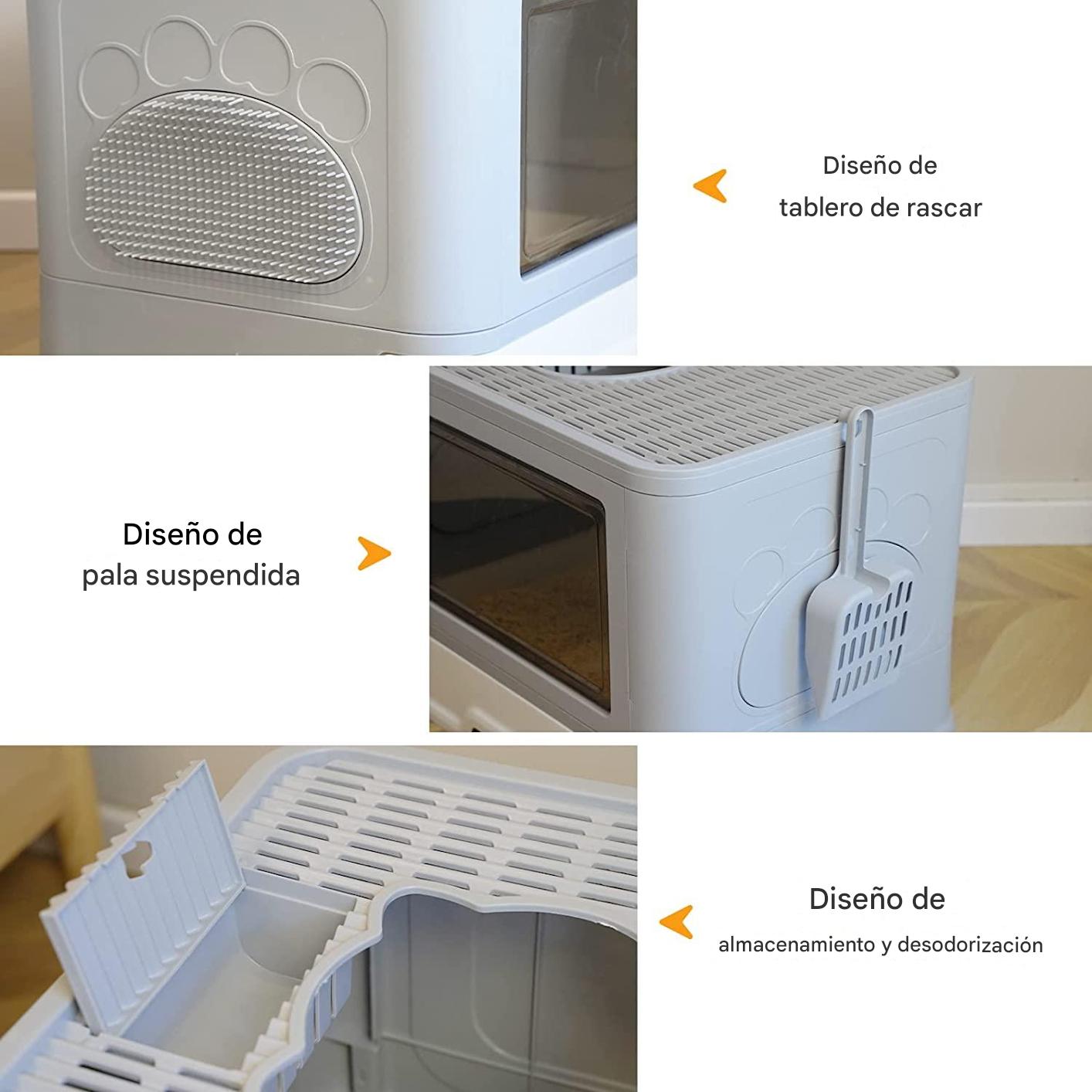 Diseño de
tablero de rascar

Diseño de
pala suspendida

Diseño de
almacenamiento y desodorización