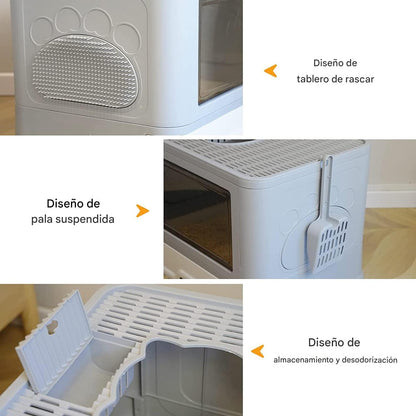 Diseño de
tablero de rascar

Diseño de
pala suspendida

Diseño de
almacenamiento y desodorización