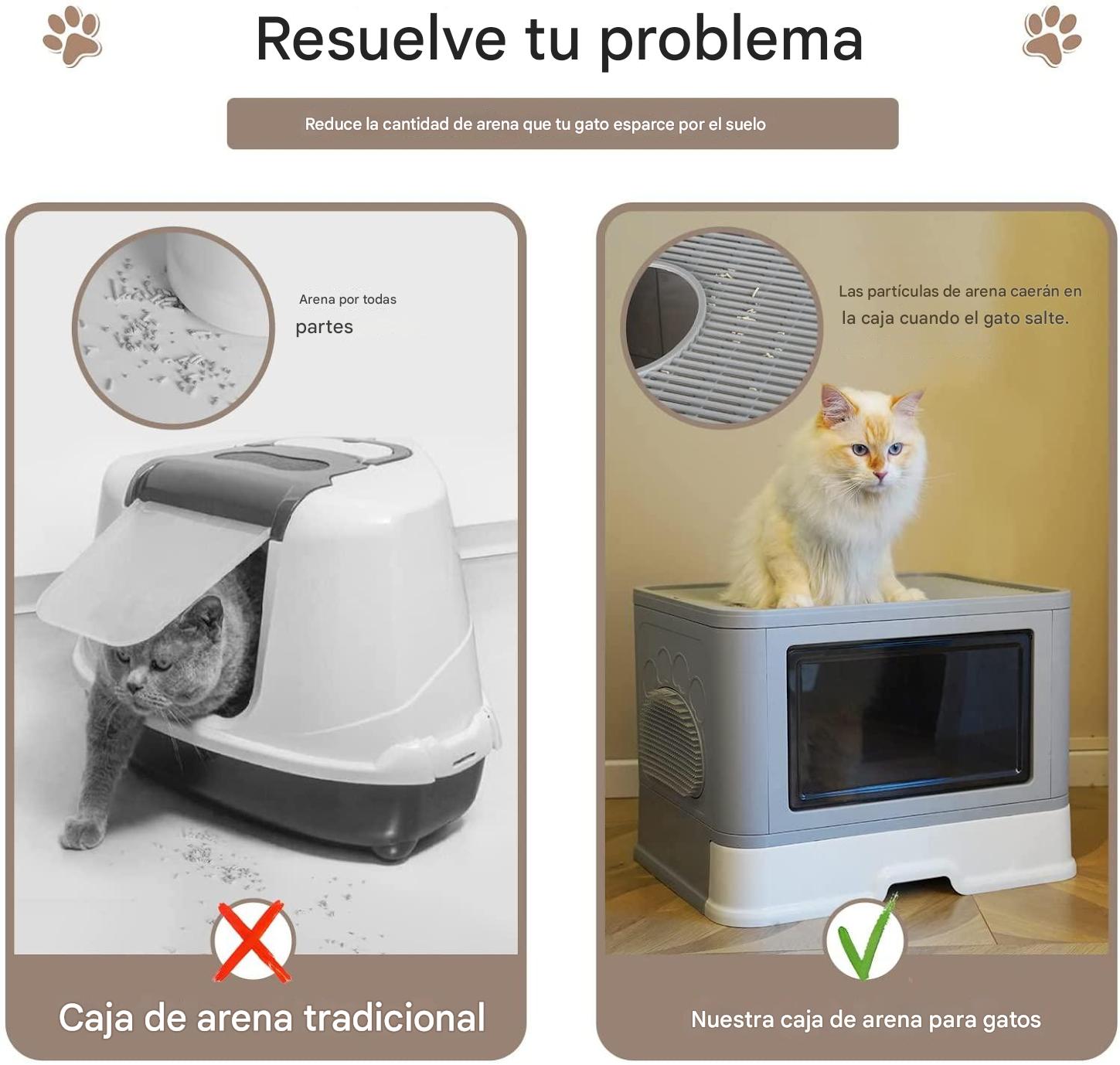 Resuelve tu problema

Reduce la cantidad de arena que tu gato esparce por el suelo

Arena por todas partes

Caja de arena tradicional

Las partículas de arena caerán en la caja cuando el gato salte.

Nuestra caja de arena para gatos